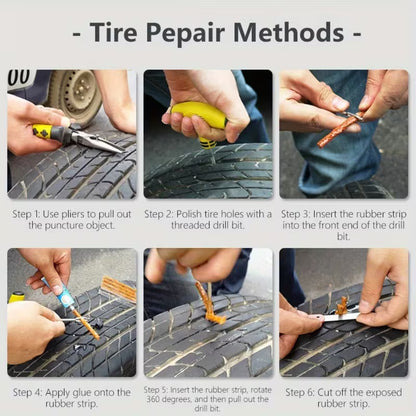 - Tire Pepair Methods -

00

Step 1: Use pliers to pull out the puncture object.

Step 2: Polish tire holes with a threaded drill bit.

Step 3: Insert the rubber strip into the front end of the drill bit.

Step 4: Apply glue onto the rubber strip.

Step 5: Insert the rubber strip, rotate 360 degrees, and then pull out the drill bit.

Step 6: Cut off the exposed rubber strip.